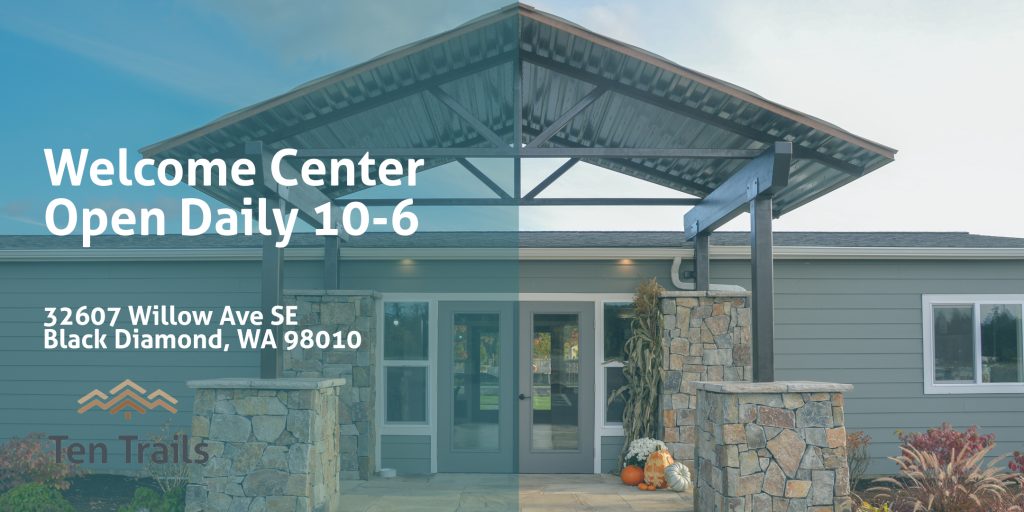 Welcome Center
Open Daily 10-6

32607 Willow Ave SE
Black Diamond, WA 98010

Ten Trails